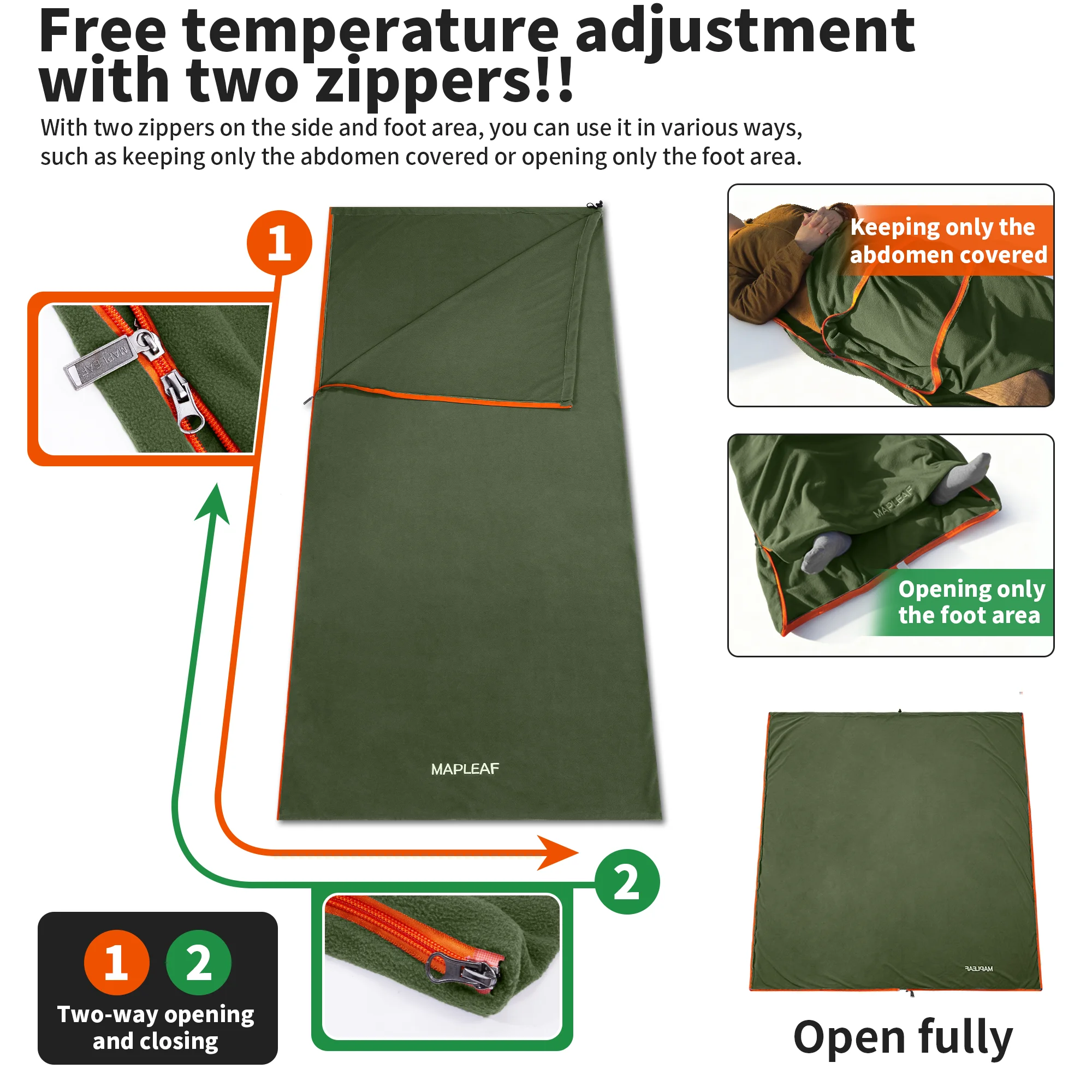 Free temperature adjustment with two zippers!!

With two zippers on the side and foot area, you can use it in various ways, such as keeping only the abdomen covered or opening only the foot area.

1

MAPLEAF

MAPLEAF

Keeping only the abdomen covered

MAPLEAF

Opening only the foot area

2

1 2
Two-way opening and closing

MAPLEAF

Open fully